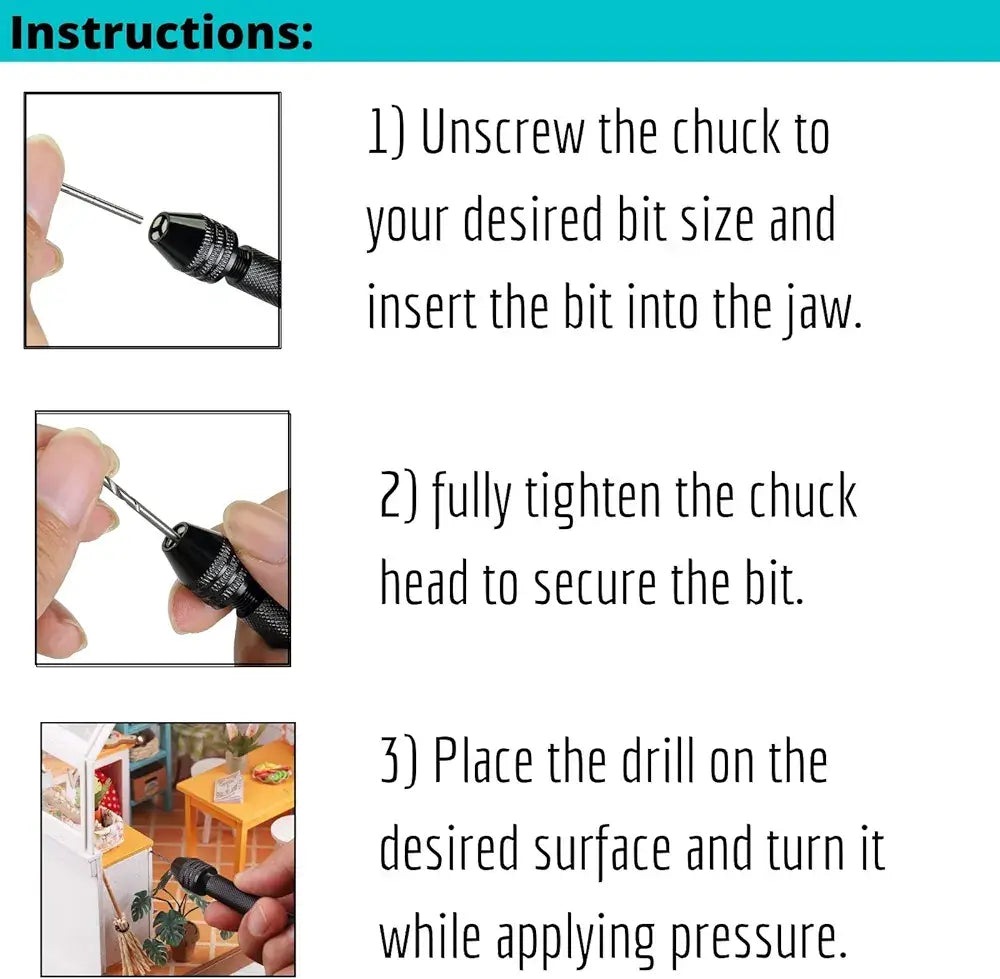 Instructions:

1) Unscrew the chuck to your desired bit size and insert the bit into the jaw.

2) fully tighten the chuck head to secure the bit.

3) Place the drill on the desired surface and turn it while applying pressure.