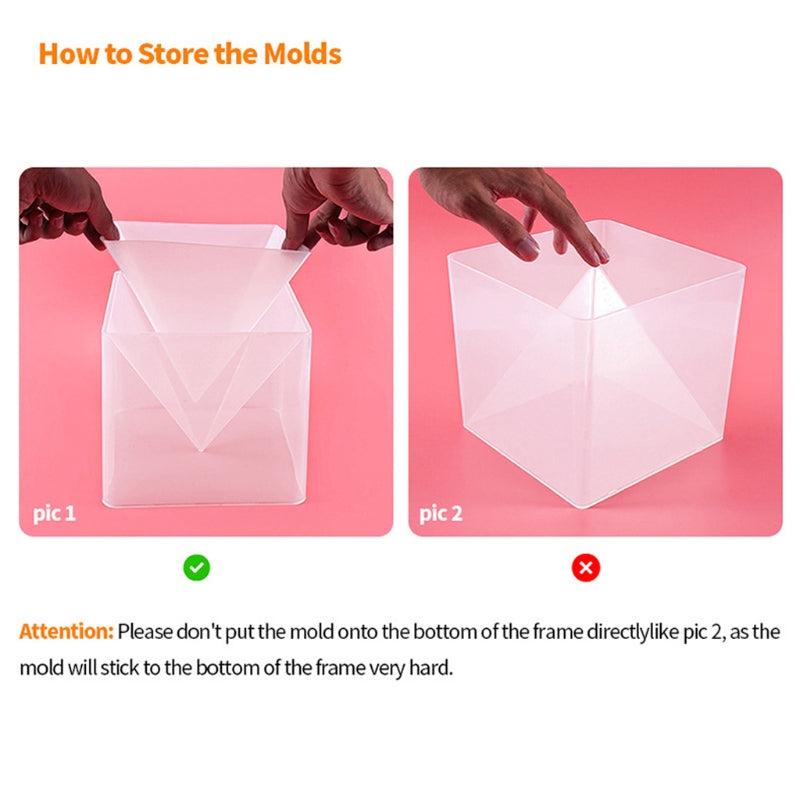 How to Store the Molds

pic 1

pic 2

Attention: Please don't put the mold onto the bottom of the frame directlylike pic 2, as the mold will stick to the bottom of the frame very hard.